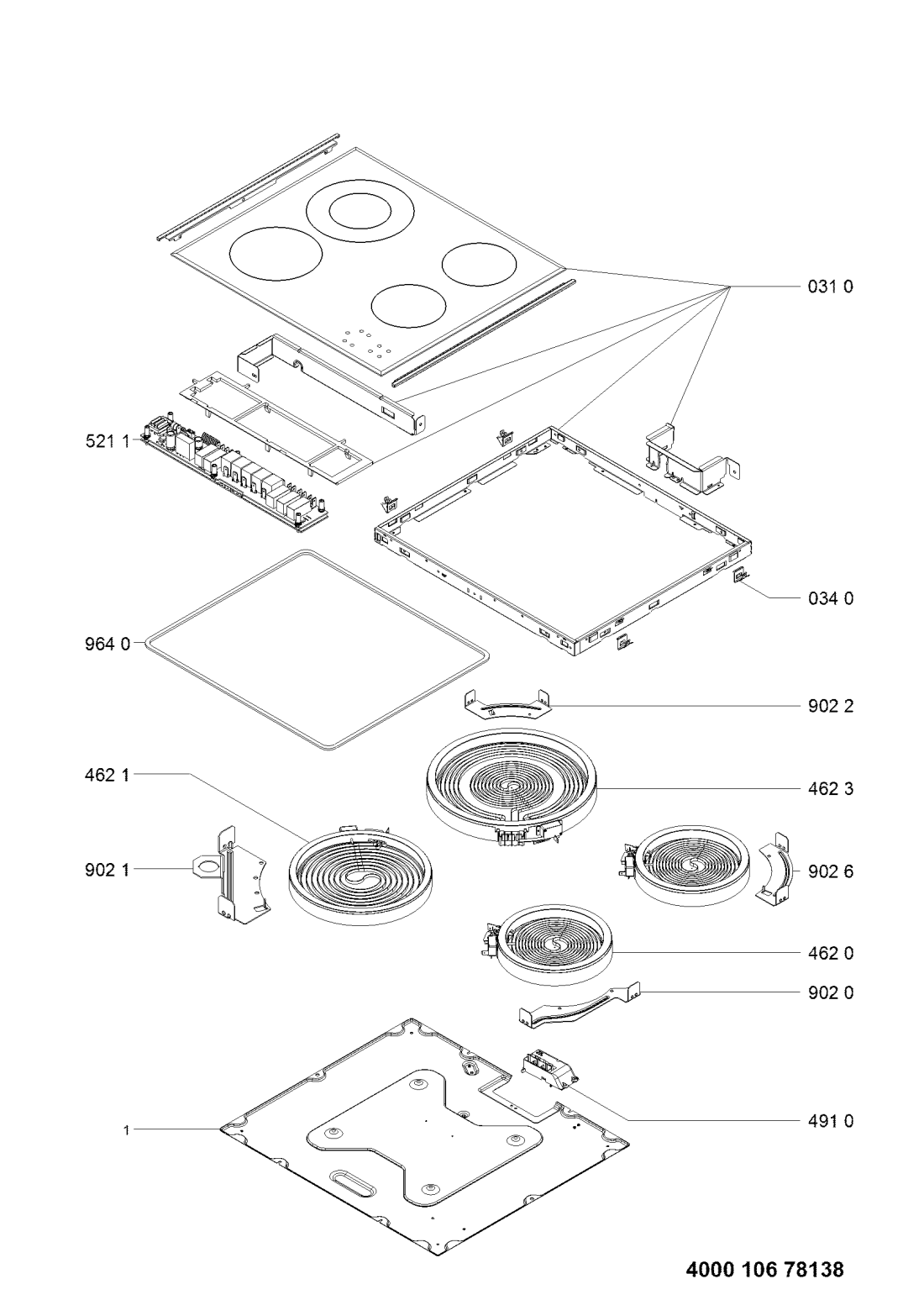 031 0

521 1

034 0

964 0

902 2

462 1

462 3

902 1

902 6

462 0

902 0

491 0

1

4000 106 78138