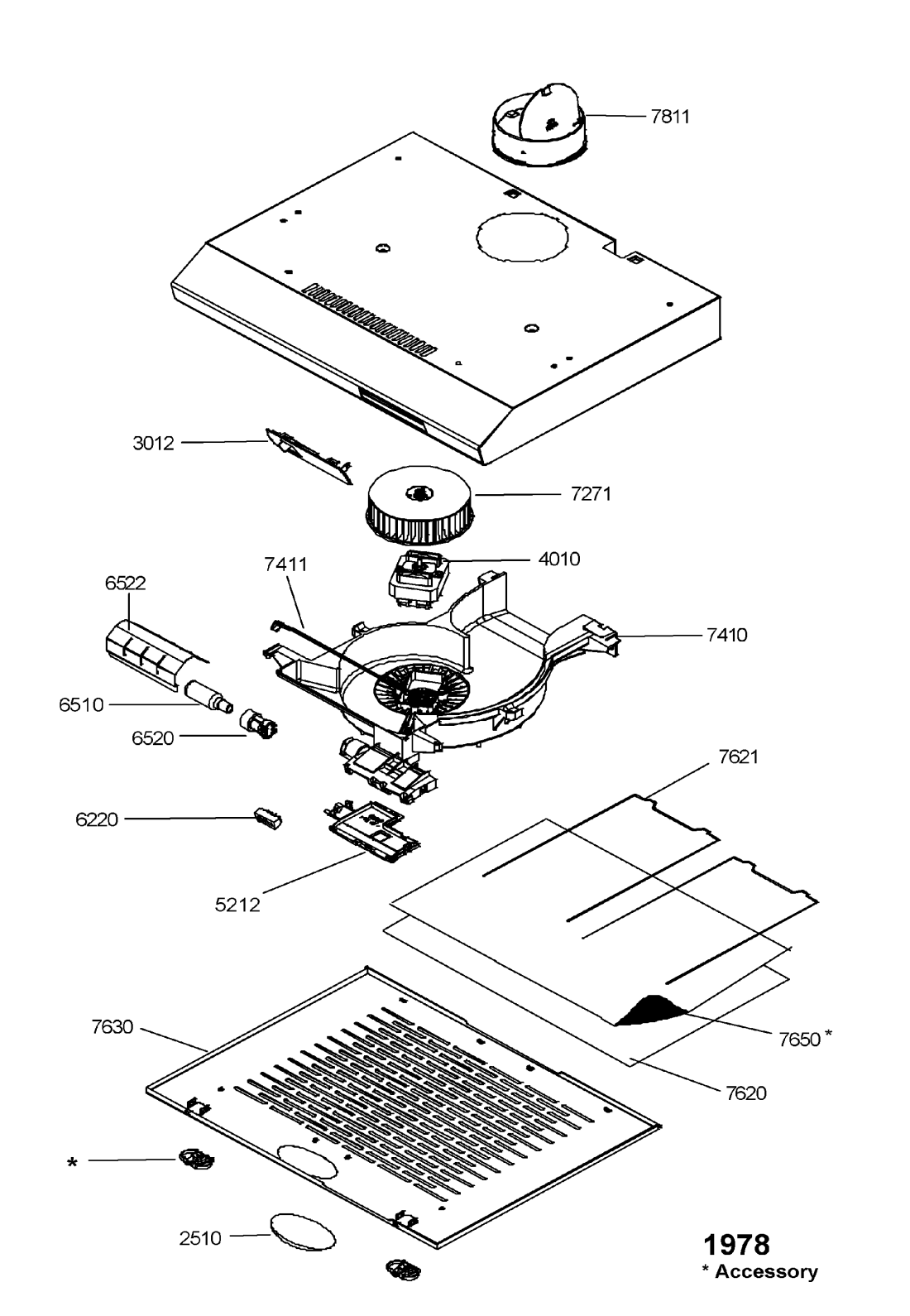 7811

3012

7271

4010

7411

6522

7410

6510

6520

7621

6220

5212

7630

7650 *

7620

*

2510

1978
* Accessory