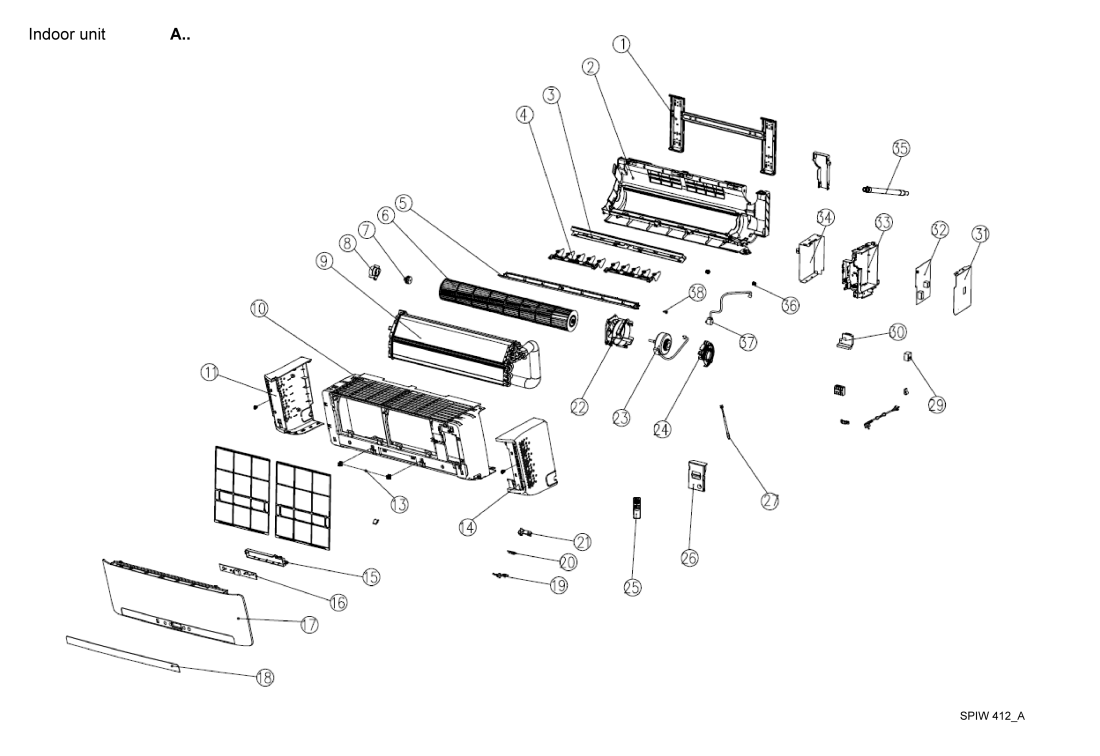 Indoor unit A..

1
2
3
4
5
6
7
8
9
10
11
13
14
15
16
17
18
19
20
21
22
23
24
25
26
27
29
30
31
32
33
34
35
36
37
38

SPIW 412_A