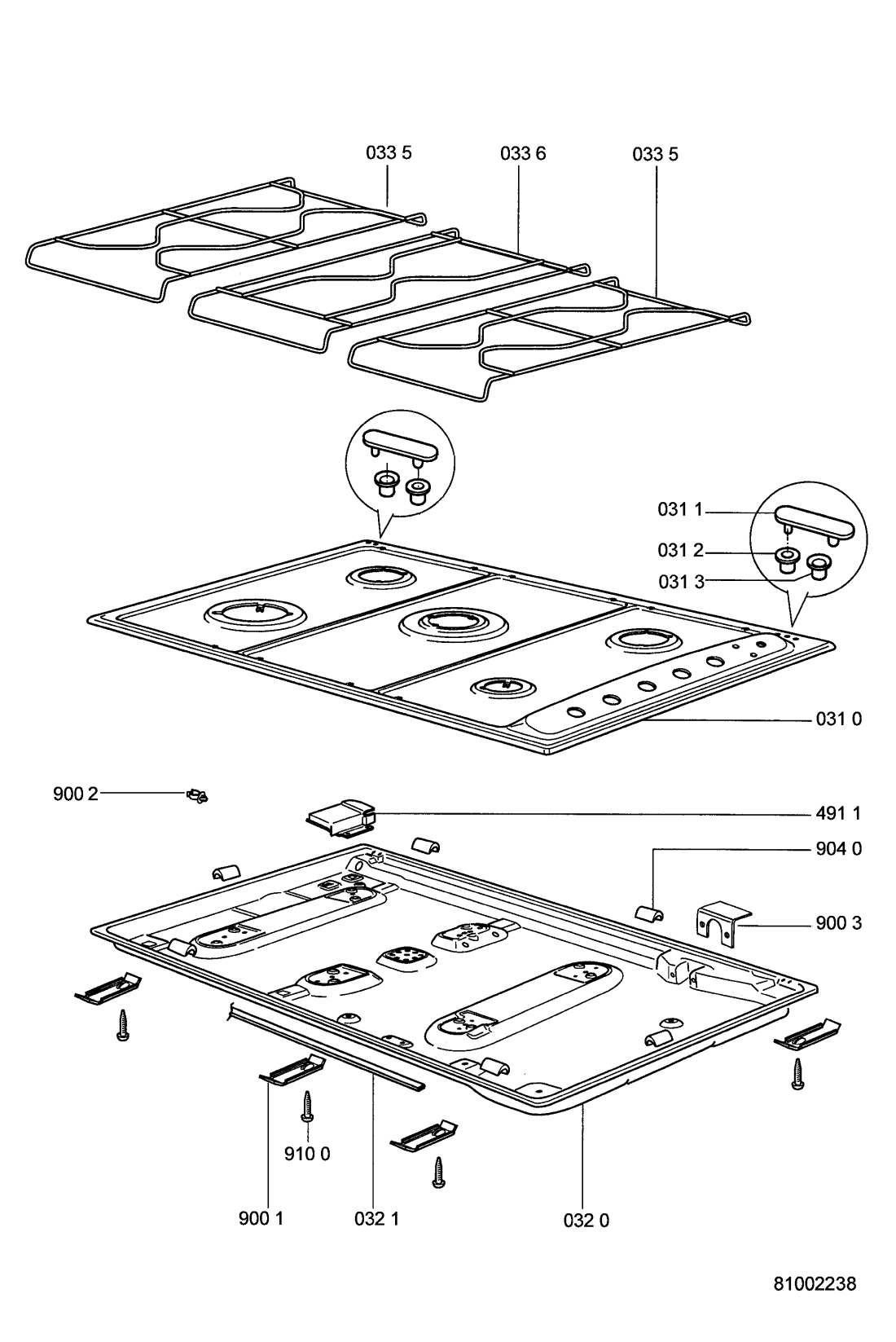 033 5
033 6
033 5
031 1
031 2
031 3
031 0
900 2
491 1
904 0
900 3
910 0
900 1
032 1
032 0
81002238